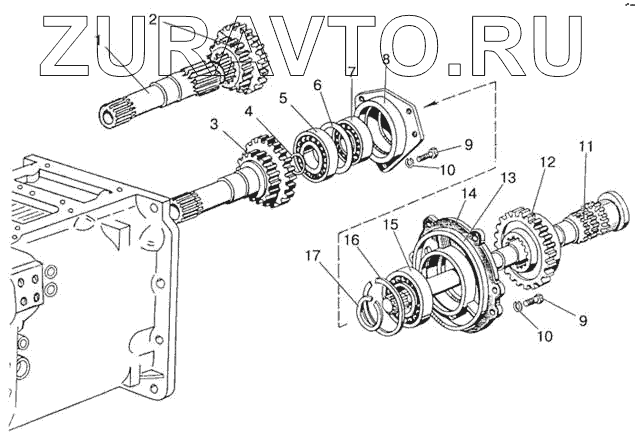 ZURAVTO.RU

1
2
3
4
5
6
7
8
9
10
11
12
13
14
15
16
17
9
10